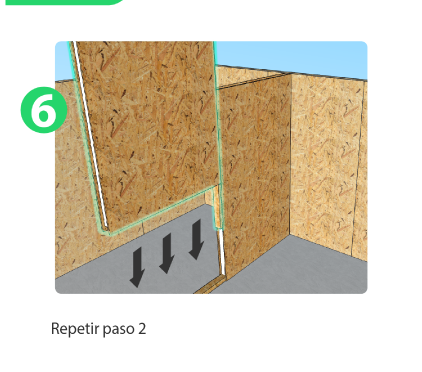 6

Repetir paso 2