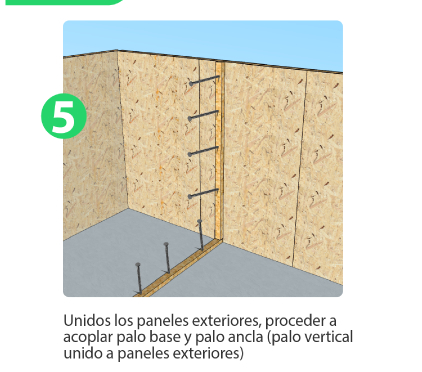 5

Unidos los paneles exteriores, proceder a acoplar palo base y palo ancla (palo vertical unido a paneles exteriores)