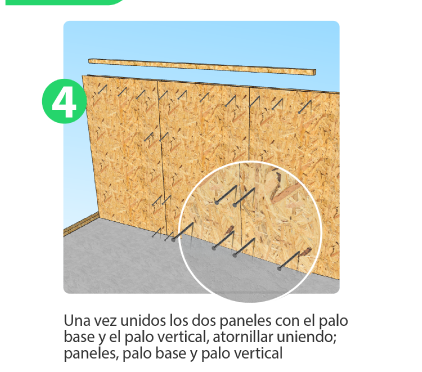 4

Una vez unidos los dos paneles con el palo base y el palo vertical, atornillar uniendo; paneles, palo base y palo vertical