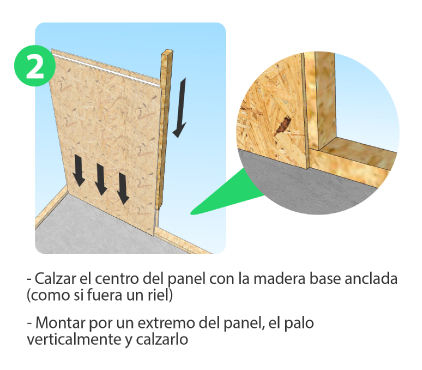 2

- Calzar el centro del panel con la madera base anclada (como si fuera un riel)

- Montar por un extremo del panel, el palo verticalmente y calzarlo